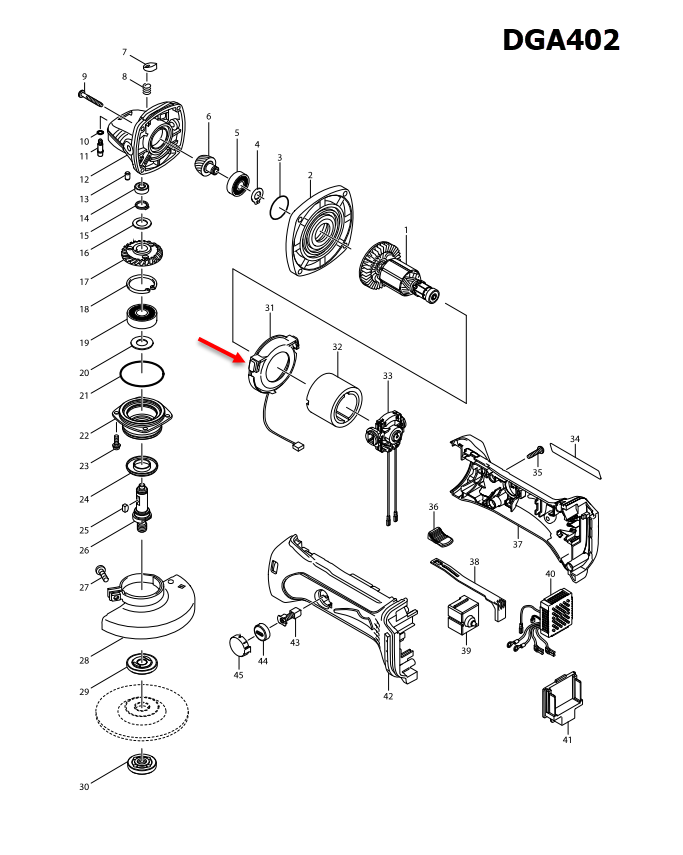 DGA402

7
8
9
10
11
12
13
14
15
16
17
18
19
20
21
22
23
24
25
26
27
28
29
30
6
5
4
3
2
1
31
32
33
34
35
36
37
38
39
40
41
42
43
44
45