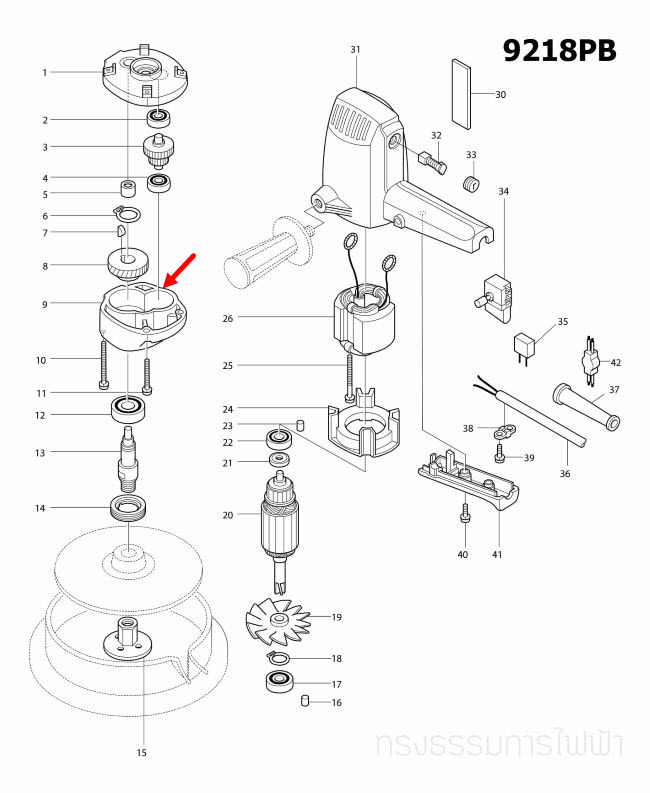 9218PB

1
2
3
4
5
6
7
8
9
10
11
12
13
14
15

31
30
32
33
34
26
25
24
23
22
21
20
19
18
17
16
35
42
37
38
39
36
40
41

ทรงธรรมการไฟฟ้า