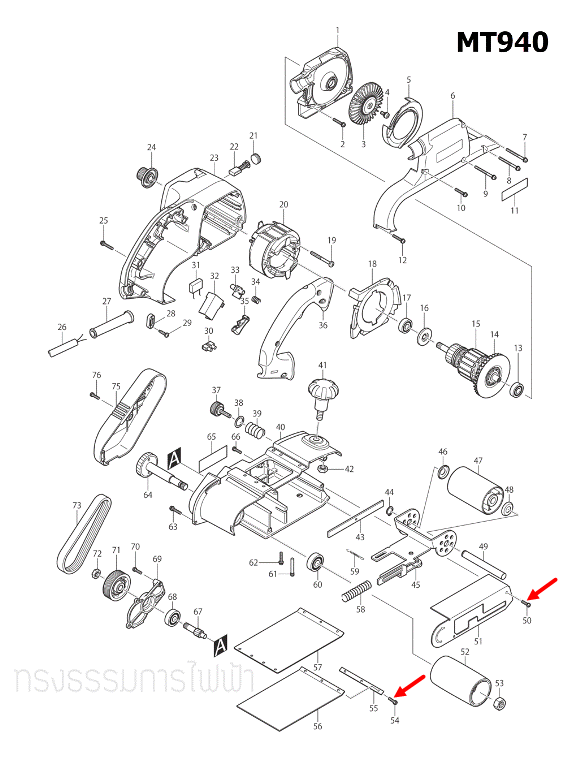 MT940

1
2
3
4
5
6
7
8
9
10
11
12
13
14
15
16
17
18
19
20
21
22
23
24
25
26
27
28
29
30
31
32
33
34
35
36
37
38
39
40
41
42
43
44
45
46
47
48
49
50
51
52
53
54
55
56
57
58
59
60
61
62
63
64
65
66
67
68
69
70
71
72
73
75
76
A
A

ทรงธรรมการไฟฟ้า