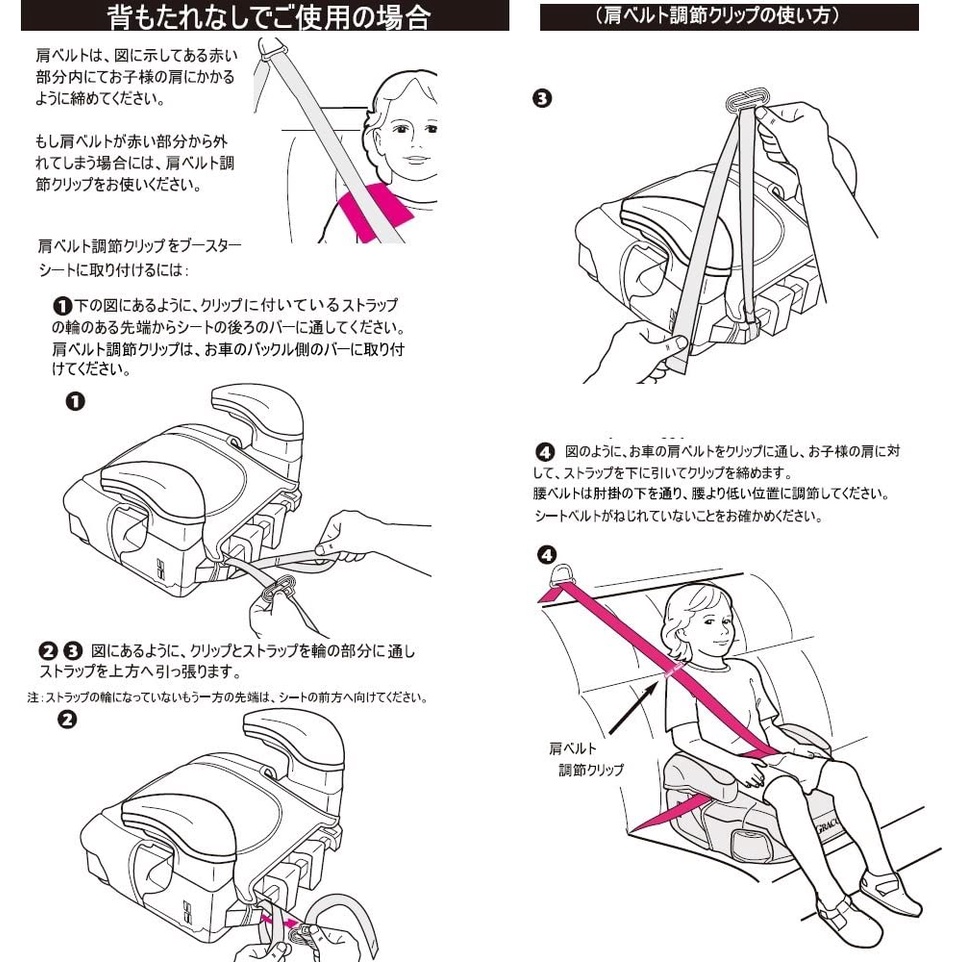 背もたれなしでご使用の場合

肩ベルトは、図に示してある赤い部分内にてお子様の肩にかかるように締めてください。

もし肩ベルトが赤い部分から外れてしまう場合には、肩ベルト調節クリップをお使いください。

肩ベルト調節クリップをブースターシートに取り付けるには：

❶下の図にあるように、クリップに付いているストラップの輪のある先端からシートの後ろのバーに通してください。肩ベルト調節クリップは、お車のバックル側のバーに取り付けてください。

❶

❷❸ 図にあるように、クリップとストラップを輪の部分に通しストラップを上方へ引っ張ります。

注：ストラップの輪になっていないもう一方の先端は、シートの前方へ向けてください。

❷

（肩ベルト調節クリップの使い方）

❸

❹ 図のように、お車の肩ベルトをクリップに通し、お子様の肩に対して、ストラップを下に引いてクリップを締めます。
腰ベルトは肘掛の下を通り、腰より低い位置に調節してください。
シートベルトがねじれていないことをお確かめください。

❹

肩ベルト
調節クリップ

GRACO