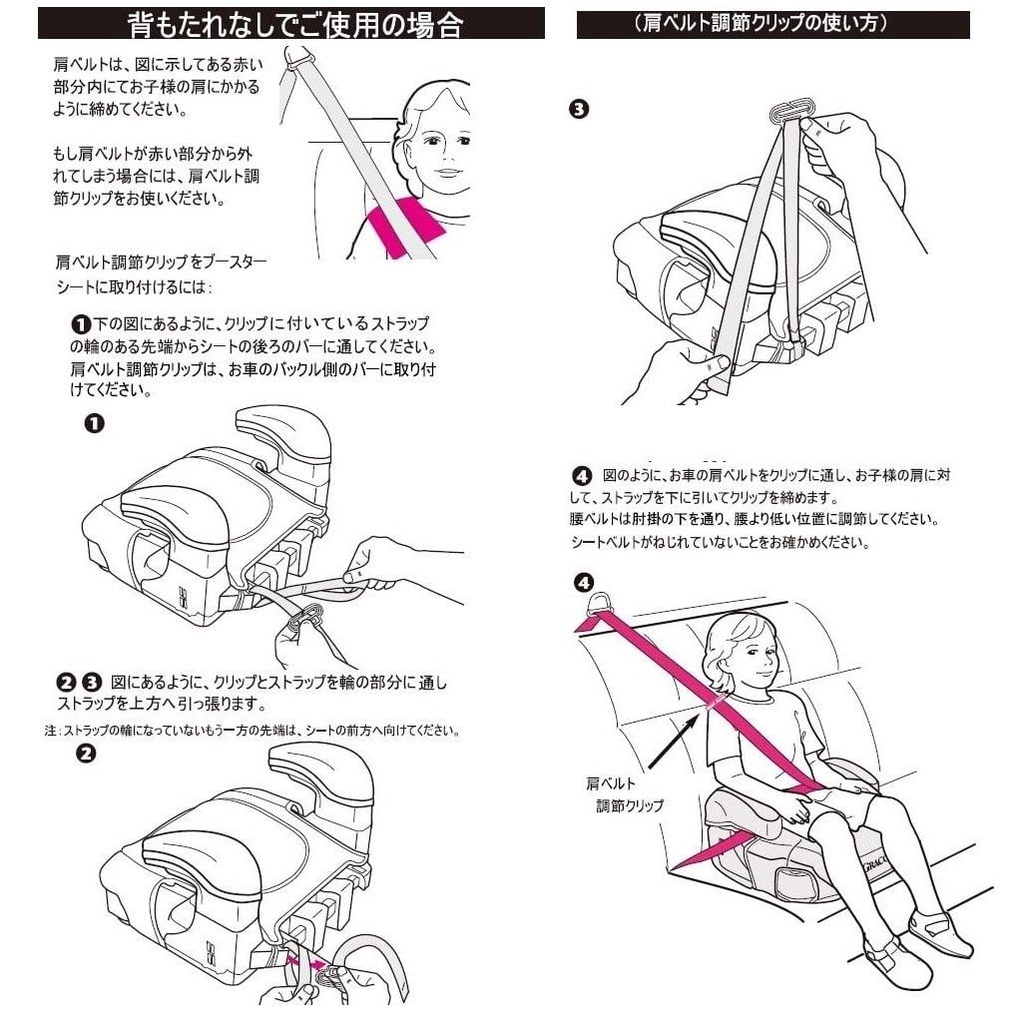 背もたれなしでご使用の場合

肩ベルトは、図に示してある赤い部分内にてお子様の肩にかかるように締めてください。

もし肩ベルトが赤い部分から外れてしまう場合には、肩ベルト調節クリップをお使いください。

肩ベルト調節クリップをブースターシートに取り付けるには：

❶下の図にあるように、クリップに付いているストラップの輪のある先端からシートの後ろのバーに通してください。肩ベルト調節クリップは、お車のバックル側のバーに取り付けてください。

❶

❷❸ 図にあるように、クリップとストラップを輪の部分に通しストラップを上方へ引っ張ります。

注：ストラップの輪になっていないもう一方の先端は、シートの前方へ向けてください。

❷

（肩ベルト調節クリップの使い方）

❸

❹ 図のように、お車の肩ベルトをクリップに通し、お子様の肩に対して、ストラップを下に引いてクリップを締めます。
腰ベルトは肘掛の下を通り、腰より低い位置に調節してください。
シートベルトがねじれていないことをお確かめください。

❹

肩ベルト
調節クリップ

GRACO