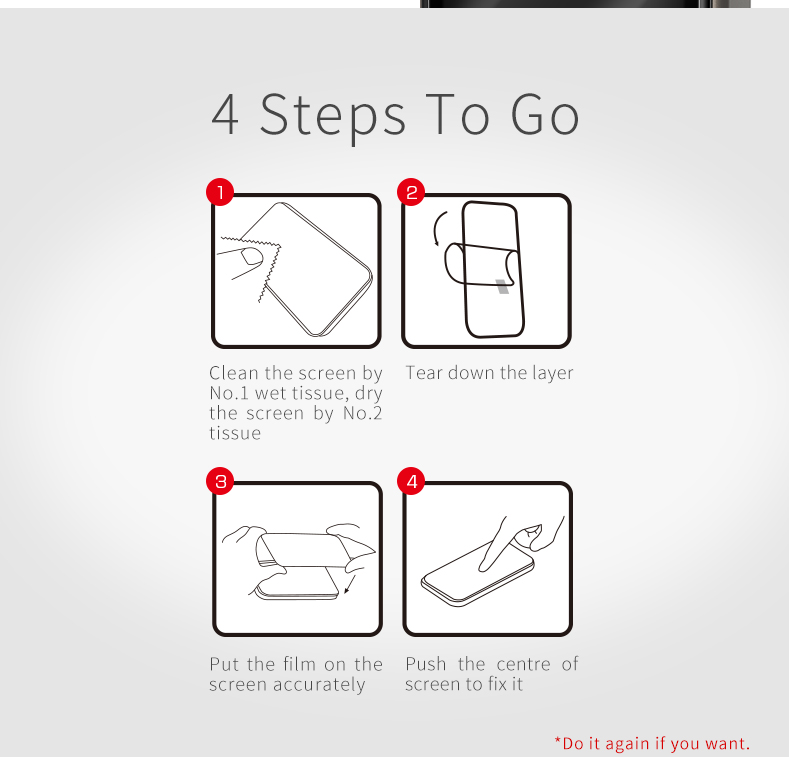 4 Steps To Go

1

Clean the screen by No.1 wet tissue, dry the screen by No.2 tissue

2

Tear down the layer

3

Put the film on the screen accurately

4

Push the centre of screen to fix it

*Do it again if you want.