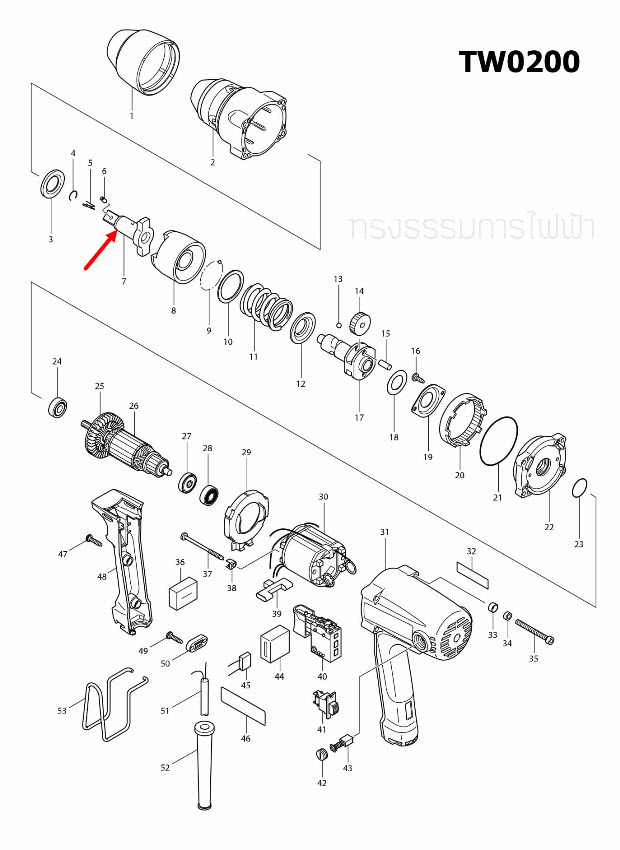 TW0200

ทรงธรรมการไฟฟ้า

1
2
3
4
5
6
7
8
9
10
11
12
13
14
15
16
17
18
19
20
21
22
23
24
25
26
27
28
29
30
31
32
33
34
35
36
37
38
39
40
41
42
43
44
45
46
47
48
49
50
51
52
53