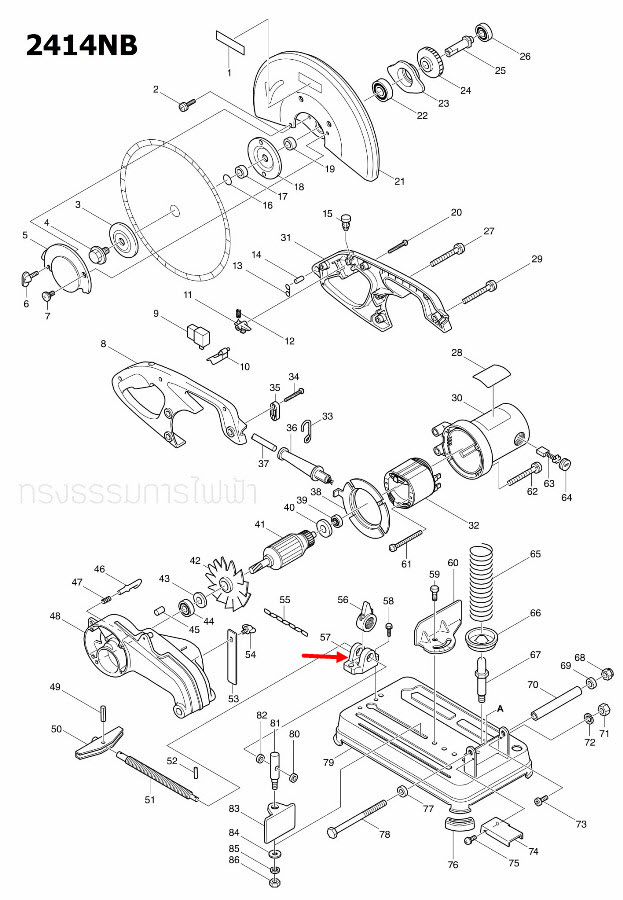 2414NB

1
2
3
4
5
6
7
8
9
10
11
12
13
14
15
16
17
18
19
20
21
22
23
24
25
26
27
28
29
30
31
32
33
34
35
36
37
38
39
40
41
42
43
44
45
46
47
48
49
50
51
52
53
54
55
56
57
58
59
60
61
62
63
64
65
66
67
68
69
70
71
72
73
74
75
76
77
78
79
80
81
82
83
84
85
86
A

ทรงธรรมการไฟฟ้า