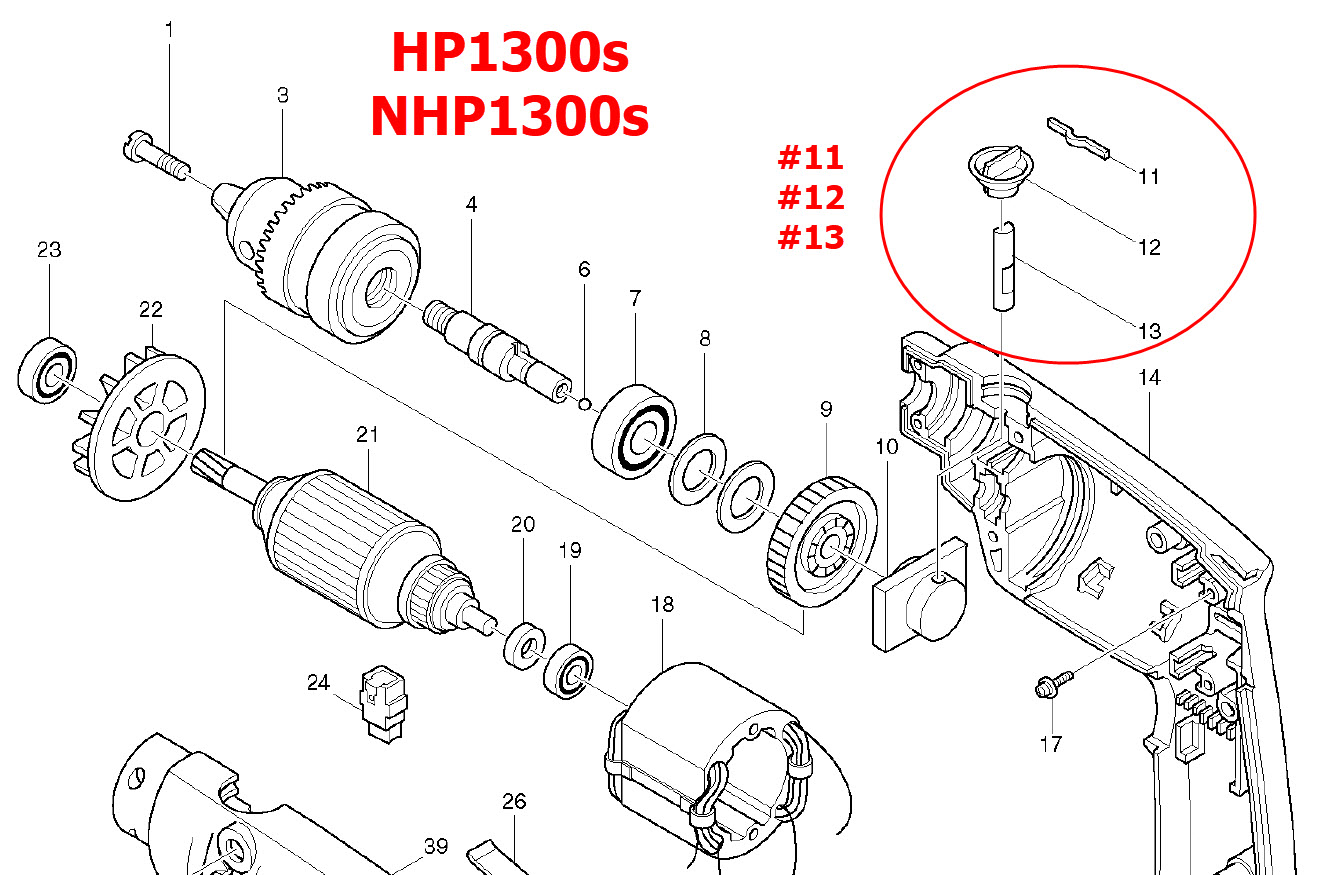 HP1300s
NHP1300s

#11
#12
#13

1
3
4
6
7
8
9
10
11
12
13
14
17
18
19
20
21
22
23
24
26
39