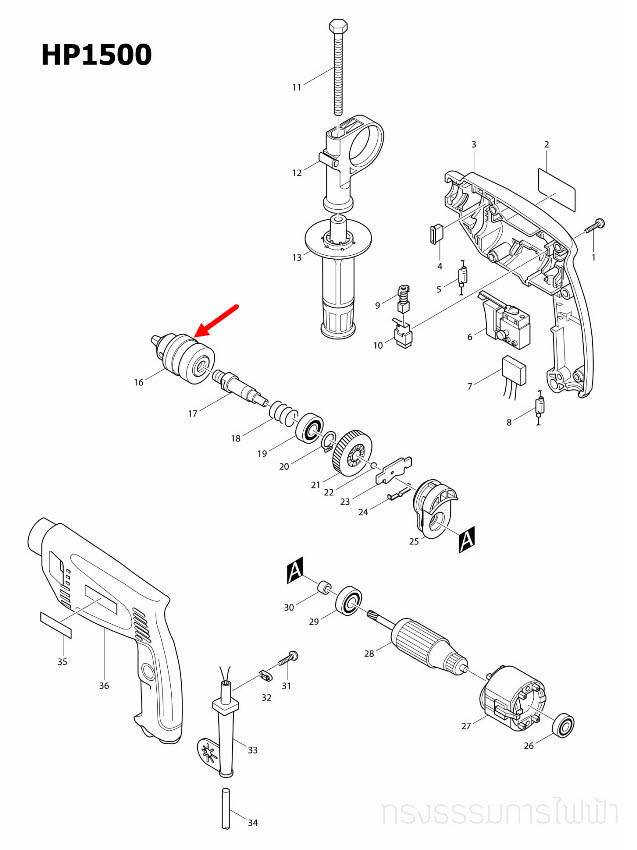 HP1500

11
12
13
3
2
1
4
5
9
10
6
7
8
16
17
18
19
20
21
22
23
24
25
A
A
30
29
28
27
26
35
36
32
31
33
34

ทรงธรรมการไฟฟ้า