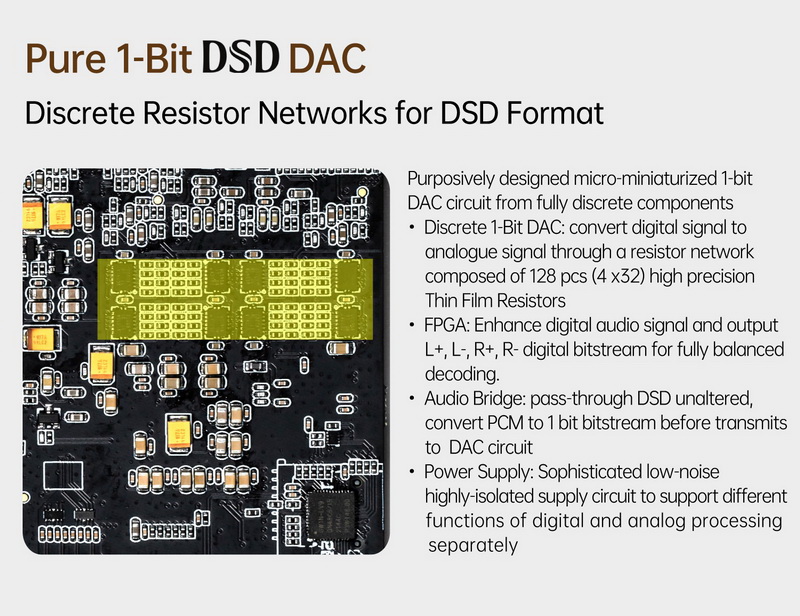 Pure 1-Bit DSD DAC

Discrete Resistor Networks for DSD Format

Purposively designed micro-miniaturized 1-bit DAC circuit from fully discrete components

• Discrete 1-Bit DAC: convert digital signal to analogue signal through a resistor network composed of 128 pcs (4 x32) high precision Thin Film Resistors

• FPGA: Enhance digital audio signal and output L+, L-, R+, R- digital bitstream for fully balanced decoding.

• Audio Bridge: pass-through DSD unaltered, convert PCM to 1 bit bitstream before transmits to DAC circuit

• Power Supply: Sophisticated low-noise highly-isolated supply circuit to support different functions of digital and analog processing separately