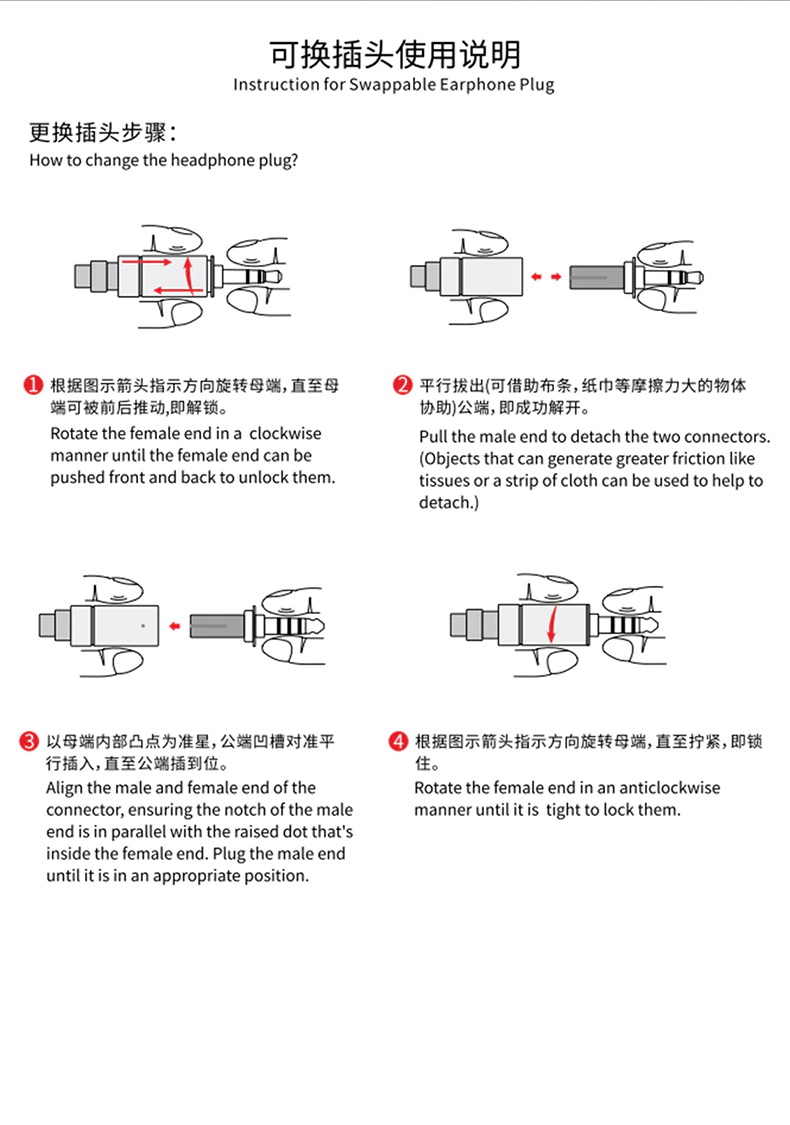 可换插头使用说明
Instruction for Swappable Earphone Plug

更换插头步骤：
How to change the headphone plug?

1 根据图示箭头指示方向旋转母端，直至母端可被前后推动，即解锁。
Rotate the female end in a clockwise manner until the female end can be pushed front and back to unlock them.

2 平行拔出(可借助布条，纸巾等摩擦力大的物体协助)公端，即成功解开。
Pull the male end to detach the two connectors. (Objects that can generate greater friction like tissues or a strip of cloth can be used to help to detach.)

3 以母端内部凸点为准星，公端凹槽对准平行插入，直至公端插到位。
Align the male and female end of the connector, ensuring the notch of the male end is in parallel with the raised dot that's inside the female end. Plug the male end until it is in an appropriate position.

4 根据图示箭头指示方向旋转母端，直至拧紧，即锁住。
Rotate the female end in an anticlockwise manner until it is tight to lock them.