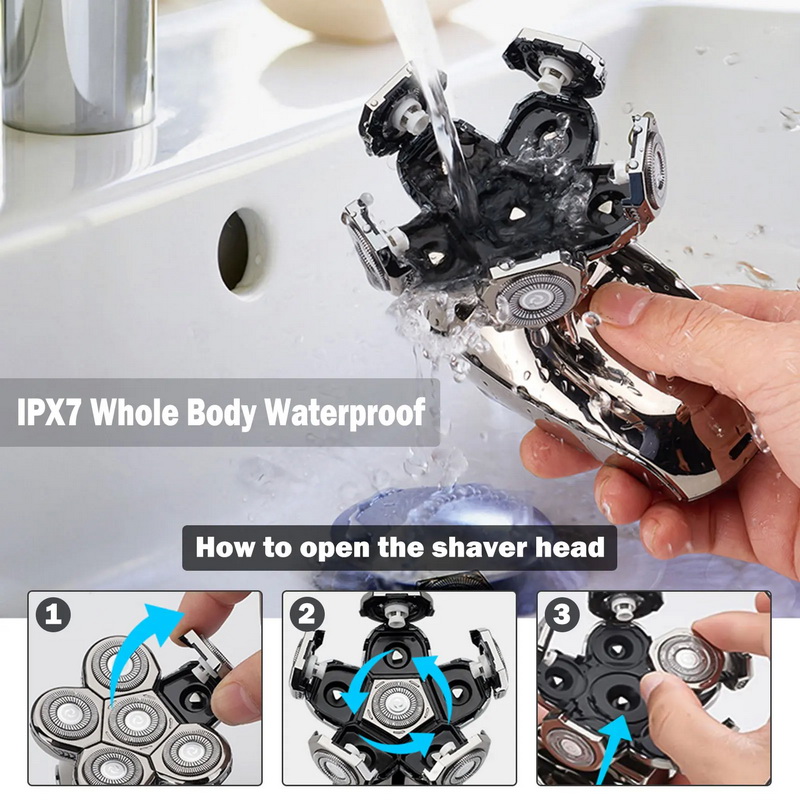 IPX7 Whole Body Waterproof

How to open the shaver head

1

2

3