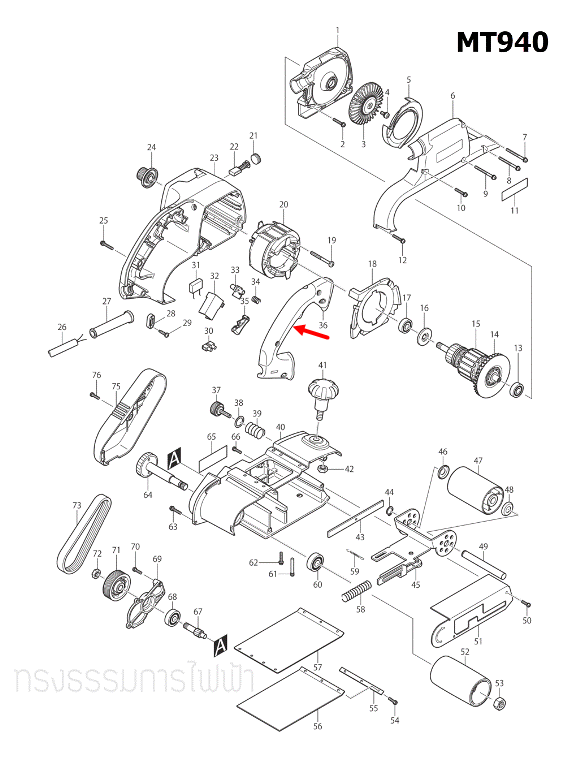 MT940

1
2
3
4
5
6
7
8
9
10
11
12
13
14
15
16
17
18
19
20
21
22
23
24
25
26
27
28
29
30
31
32
33
34
35
36
37
38
39
40
41
42
43
44
45
46
47
48
49
50
51
52
53
54
55
56
57
58
59
60
61
62
63
64
65
66
67
68
69
70
71
72
73
75
76
A
A

ทรงธรรมการไฟฟ้า