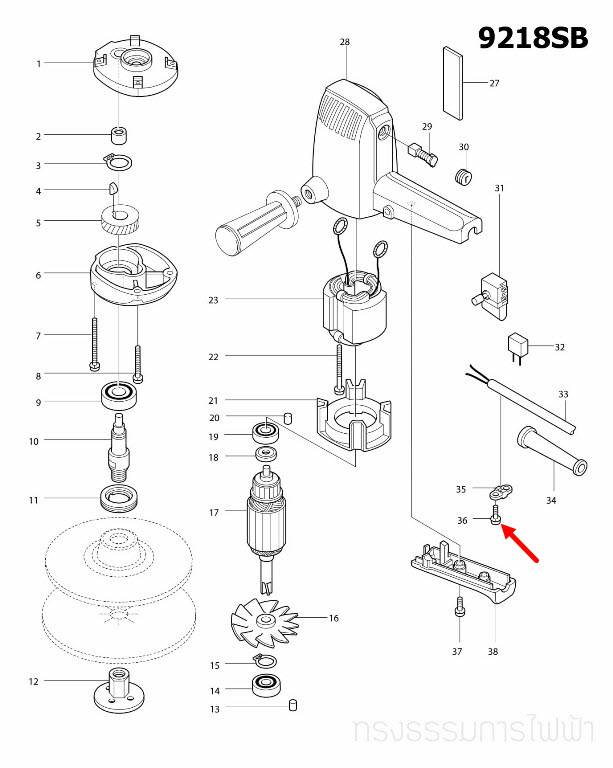 9218SB

1
2
3
4
5
6
7
8
9
10
11
12

28
27
29
30
31
23
22
21
20
19
18
17
16
15
14
13
32
33
34
35
36
37
38

ทรงธรรมการไฟฟ้า