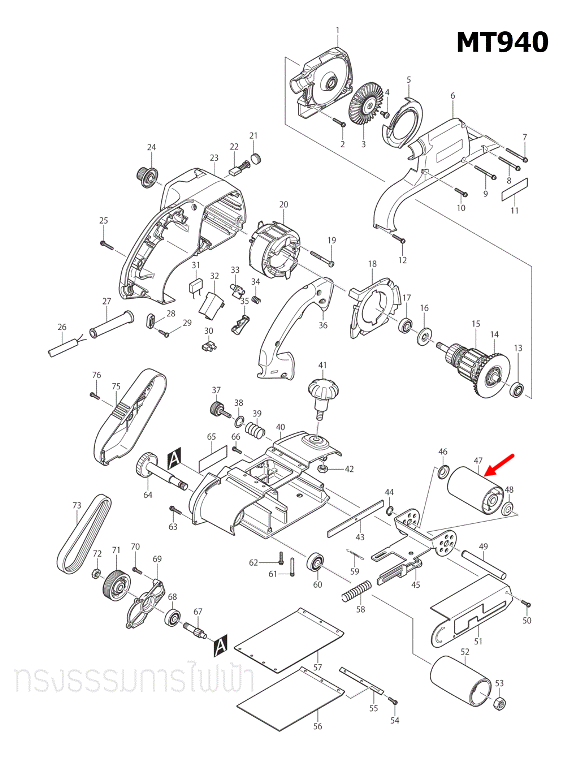 MT940

1
2
3
4
5
6
7
8
9
10
11
12
13
14
15
16
17
18
19
20
21
22
23
24
25
26
27
28
29
30
31
32
33
34
35
36
37
38
39
40
41
42
43
44
45
46
47
48
49
50
51
52
53
54
55
56
57
58
59
60
61
62
63
64
65
66
67
68
69
70
71
72
73
75
76
A
A

ทรงธรรมการไฟฟ้า