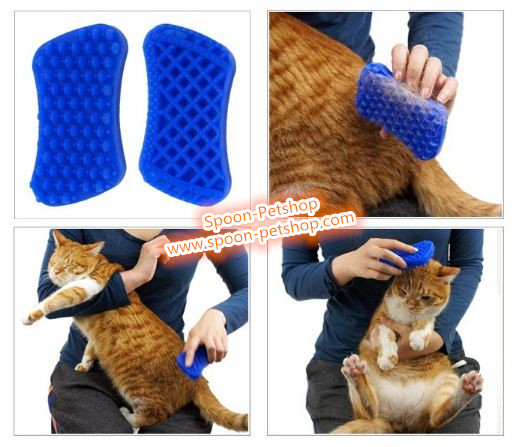 Spoon-Petshop
www.spoon-petshop.com