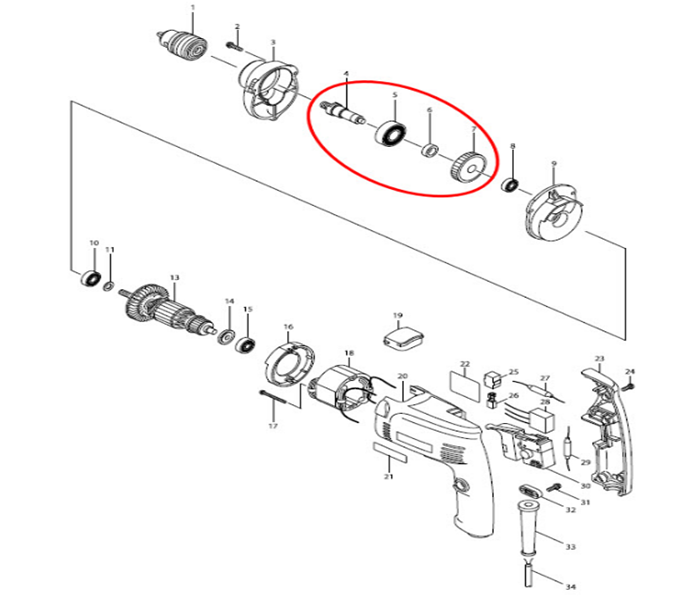 1
2
3
4
5
6
7
8
9
10
11
13
14
15
16
17
18
19
20
21
22
23
24
25
26
27
28
29
30
31
32
33
34