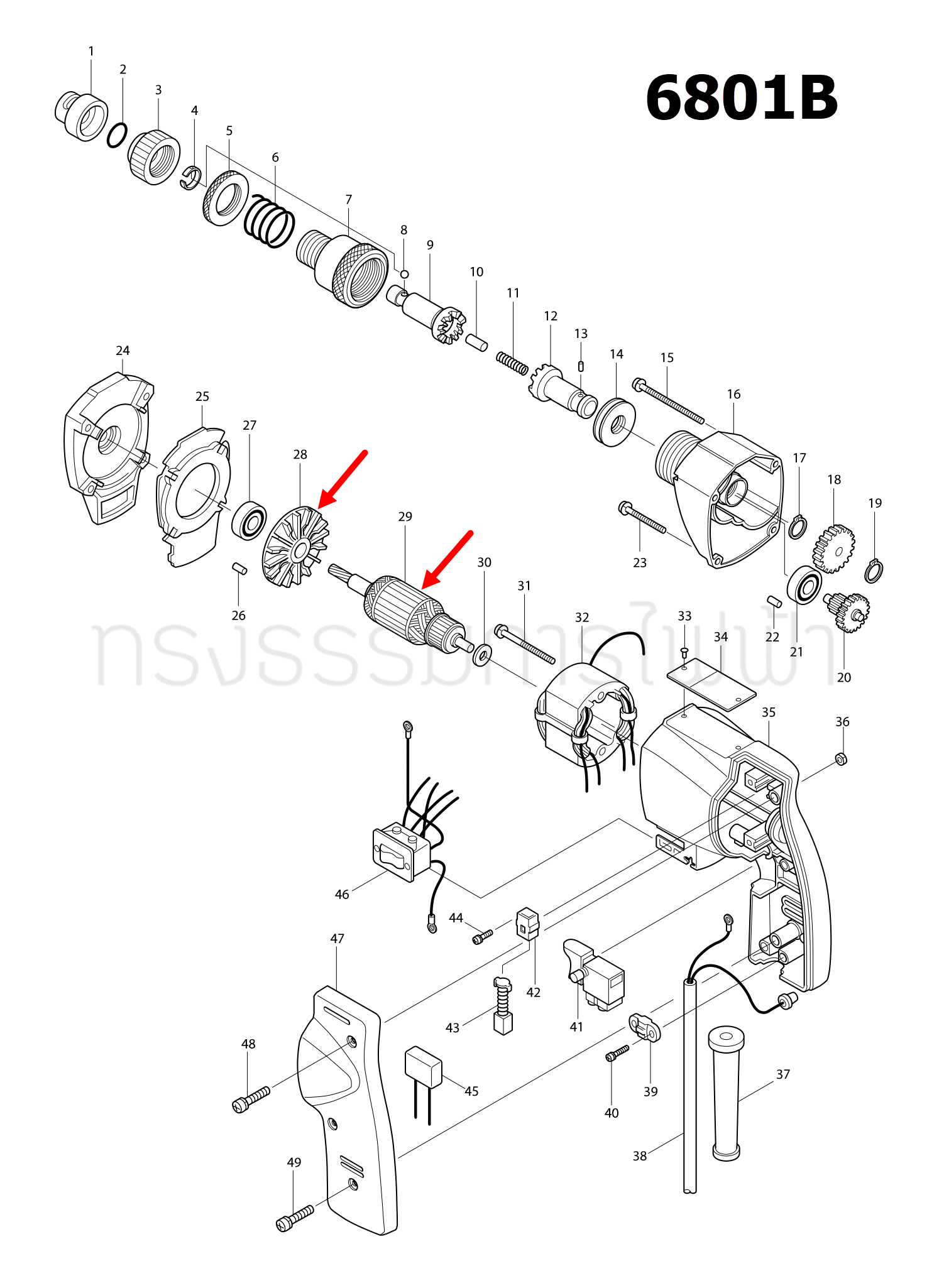 6801B

1
2
3
4
5
6
7
8
9
10
11
12
13
14
15
16
17
18
19
20
21
22
23
24
25
26
27
28
29
30
31
32
33
34
35
36
37
38
39
40
41
42
43
44
45
46
47
48
49

ทรงธรรมการไฟฟ้า