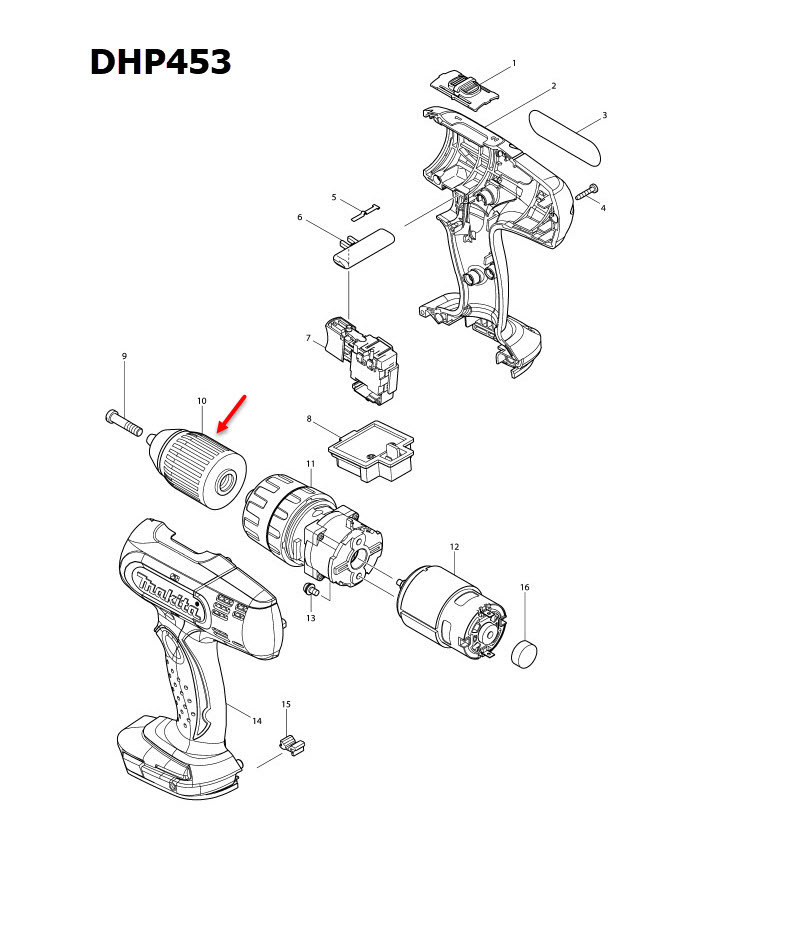 DHP453

1
2
3
4
5
6
7
8
9
10
11
12
13
14
15
16

makita