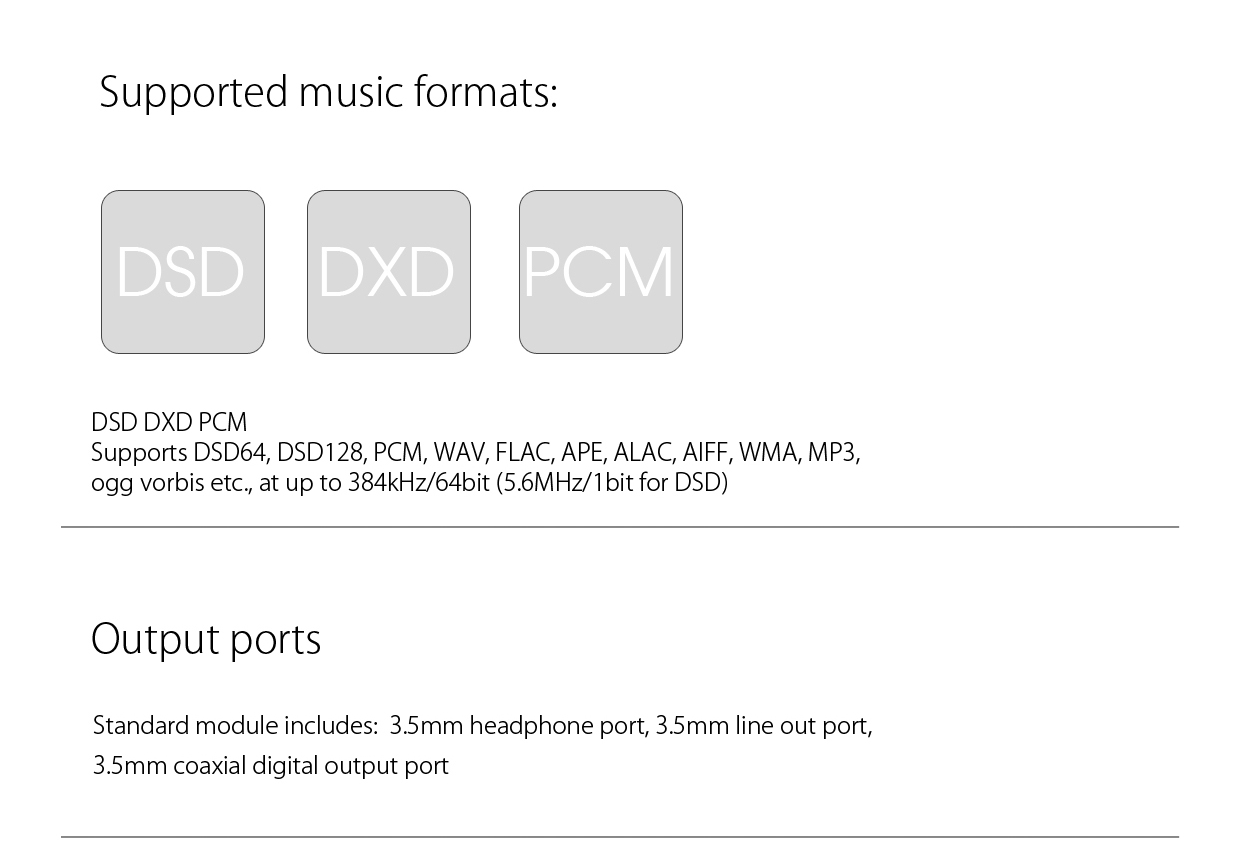 Supported music formats:

DSD

DXD

PCM

DSD DXD PCM
Supports DSD64, DSD128, PCM, WAV, FLAC, APE, ALAC, AIFF, WMA, MP3, ogg vorbis etc., at up to 384kHz/64bit (5.6MHz/1bit for DSD)

Output ports

Standard module includes: 3.5mm headphone port, 3.5mm line out port, 3.5mm coaxial digital output port