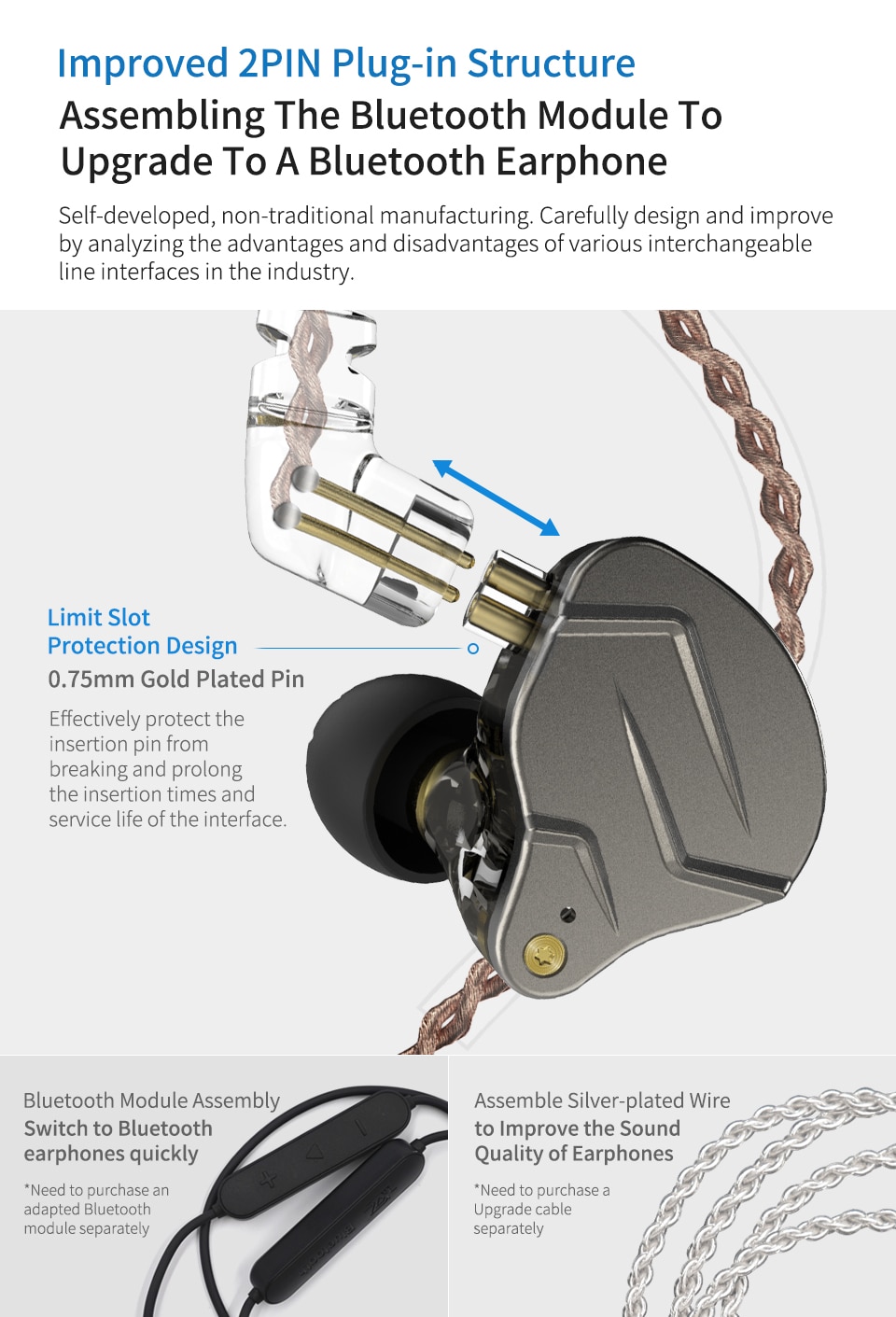 Improved 2PIN Plug-in Structure

Assembling The Bluetooth Module To Upgrade To A Bluetooth Earphone

Self-developed, non-traditional manufacturing. Carefully design and improve by analyzing the advantages and disadvantages of various interchangeable line interfaces in the industry.

Limit Slot Protection Design

0.75mm Gold Plated Pin

Effectively protect the insertion pin from breaking and prolong the insertion times and service life of the interface.

Bluetooth Module Assembly

Switch to Bluetooth earphones quickly

*Need to purchase an adapted Bluetooth module separately

Assemble Silver-plated Wire

to Improve the Sound Quality of Earphones

*Need to purchase a Upgrade cable separately