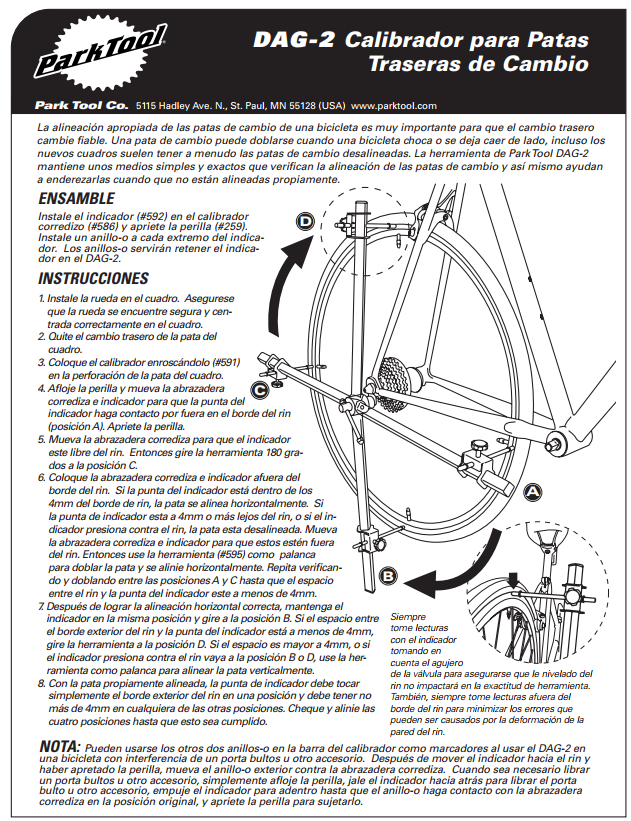 ParkTool

DAG-2 Calibrador para Patas Traseras de Cambio

Park Tool Co. 5115 Hadley Ave. N., St. Paul, MN 55128 (USA) www.parktool.com

La alineación apropiada de las patas de cambio de una bicicleta es muy importante para que el cambio trasero cambie fiable. Una pata de cambio puede doblarse cuando una bicicleta choca o se deja caer de lado, incluso los nuevos cuadros suelen tener a menudo las patas de cambio desalineadas. La herramienta de ParkTool DAG-2 mantiene unos medios simples y exactos que verifican la alineación de las patas de cambio y así mismo ayudan a enderezarlas cuando que no están alineadas propiamente.

ENSAMBLE

Instale el indicador (#592) en el calibrador corredizo (#586) y apriete la perilla (#259). Instale un anillo-o a cada extremo del indicador. Los anillos-o servirán retener el indicador en el DAG-2.

INSTRUCCIONES

1. Instale la rueda en el cuadro. Asegurese que la rueda se encuentre segura y centrada correctamente en el cuadro.
2. Quite el cambio trasero de la pata del cuadro.
3. Coloque el calibrador enroscándolo (#591) en la perforación de la pata del cuadro.
4. Afloje la perilla y mueva la abrazadera corrediza e indicador para que la punta del indicador haga contacto por fuera en el borde del rin (posición A). Apriete la perilla.
5. Mueva la abrazadera corrediza para que el indicador este libre del rin. Entonces gire la herramienta 180 grados a la posición C.
6. Coloque la abrazadera corrediza e indicador afuera del borde del rin. Si la punta del indicador está dentro de los 4mm del borde de rin, la pata se alinea horizontalmente. Si la punta de indicador esta a 4mm o más lejos del rin, o si el indicador presiona contra el rin, la pata esta desalineada. Mueva la abrazadera corrediza e indicador para que estos estén fuera del rin. Entonces use la herramienta (#595) como palanca para doblar la pata y se alinie horizontalmente. Repita verificando y doblando entre las posiciones A y C hasta que el espacio entre el rin y la punta del indicador este a menos de 4mm.
7. Después de lograr la alineación horizontal correcta, mantenga el indicador en la misma posición y gire a la posición B. Si el espacio entre el borde exterior del rin y la punta del indicador está a menos de 4mm, gire la herramienta a la posición D. Si el espacio es mayor a 4mm, o si el indicador presiona contra el rin vaya a la posición B o D, use la herramienta como palanca para alinear la pata verticalmente.
8. Con la pata propiamente alineada, la punta de indicador debe tocar simplemente el borde exterior del rin en una posición y debe tener no más de 4mm en cualquiera de las otras posiciones. Cheque y alinie las cuatro posiciones hasta que esto sea cumplido.

D
C
A
B

Siempre tome lecturas con el indicador tomando en cuenta el agujero de la válvula para asegurarse que le nivelado del rin no impactará en la exactitud de herramienta. También, siempre tome lecturas afuera del borde del rin para minimizar los errores que pueden ser causados por la deformación de la pared del rin.

NOTA: Pueden usarse los otros dos anillos-o en la barra del calibrador como marcadores al usar el DAG-2 en una bicicleta con interferencia de un porta bultos u otro accesorio. Después de mover el indicador hacia el rin y haber apretado la perilla, mueva el anillo-o exterior contra la abrazadera corrediza. Cuando sea necesario librar un porta bultos u otro accesorio, simplemente afloje la perilla, jale el indicador hacia atrás para librar el porta bulto u otro accesorio, empuje el indicador para adentro hasta que el anillo-o haga contacto con la abrazadera corrediza en la posición original, y apriete la perilla para sujetarlo.