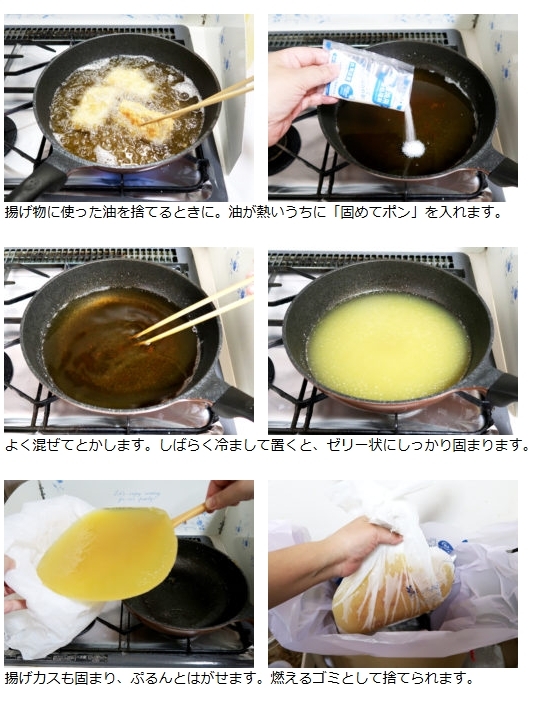 揚げ物に使った油を捨てるときに。油が熱いうちに「固めてポン」を入れます。

よく混ぜてとかします。しばらく冷まして置くと、ゼリー状にしっかり固まります。

揚げカスも固まり、ぷるんとはがせます。燃えるゴミとして捨てられます。