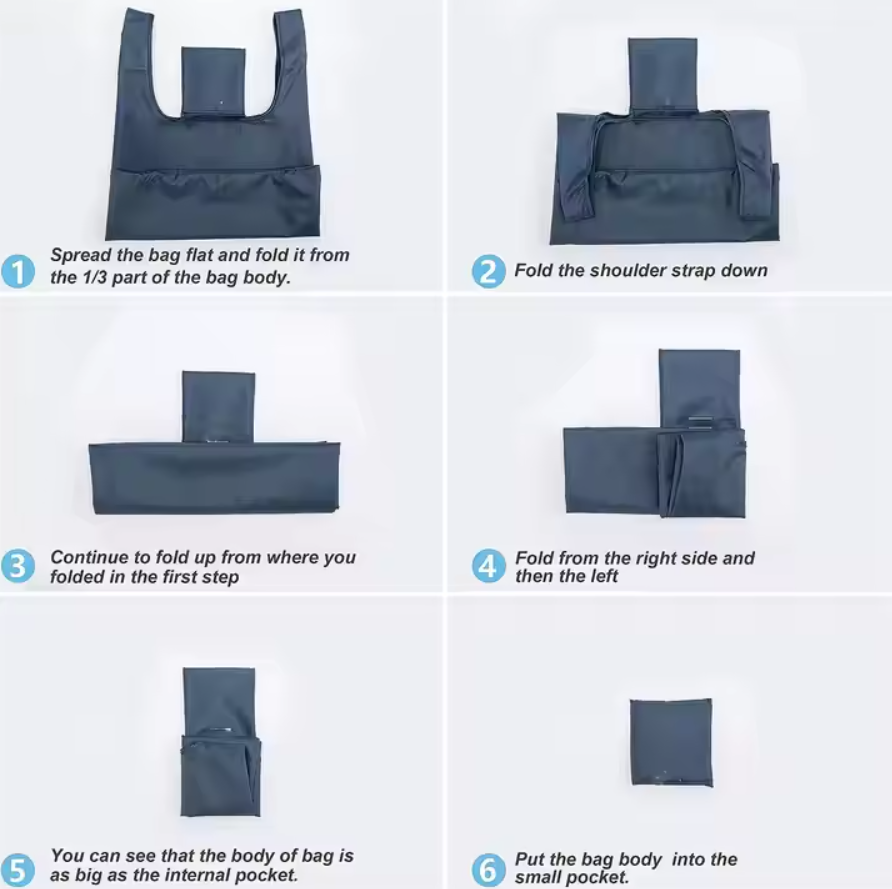 1 Spread the bag flat and fold it from the 1/3 part of the bag body.

2 Fold the shoulder strap down

3 Continue to fold up from where you folded in the first step

4 Fold from the right side and then the left

5 You can see that the body of bag is as big as the internal pocket.

6 Put the bag body into the small pocket.