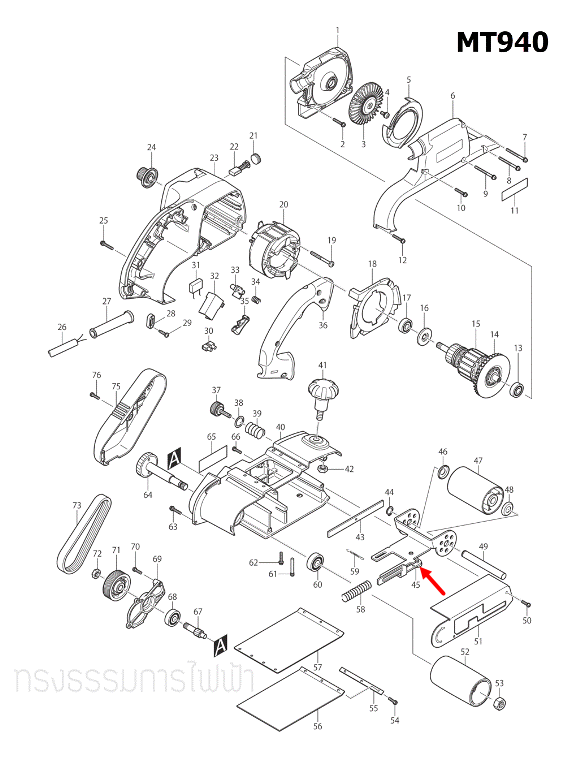 MT940

1
2
3
4
5
6
7
8
9
10
11
12
13
14
15
16
17
18
19
20
21
22
23
24
25
26
27
28
29
30
31
32
33
34
35
36
37
38
39
40
41
42
43
44
45
46
47
48
49
50
51
52
53
54
55
56
57
58
59
60
61
62
63
64
65
66
67
68
69
70
71
72
73
75
76
A
A

ทรงธรรมการไฟฟ้า