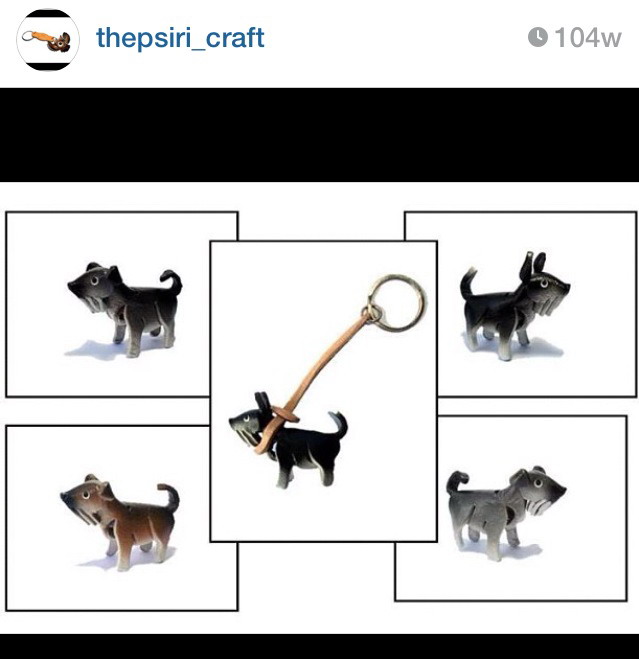 thepsiri_craft

104w