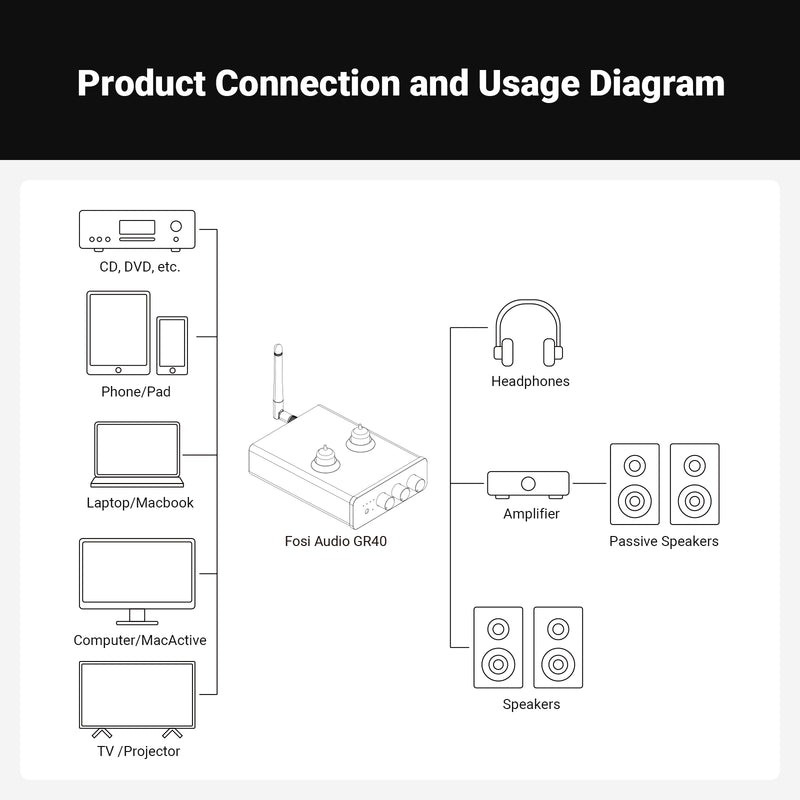 Product Connection and Usage Diagram

CD, DVD, etc.

Phone/Pad

Laptop/Macbook

Computer/MacActive

TV /Projector

Fosi Audio GR40

Headphones

Amplifier

Passive Speakers

Speakers