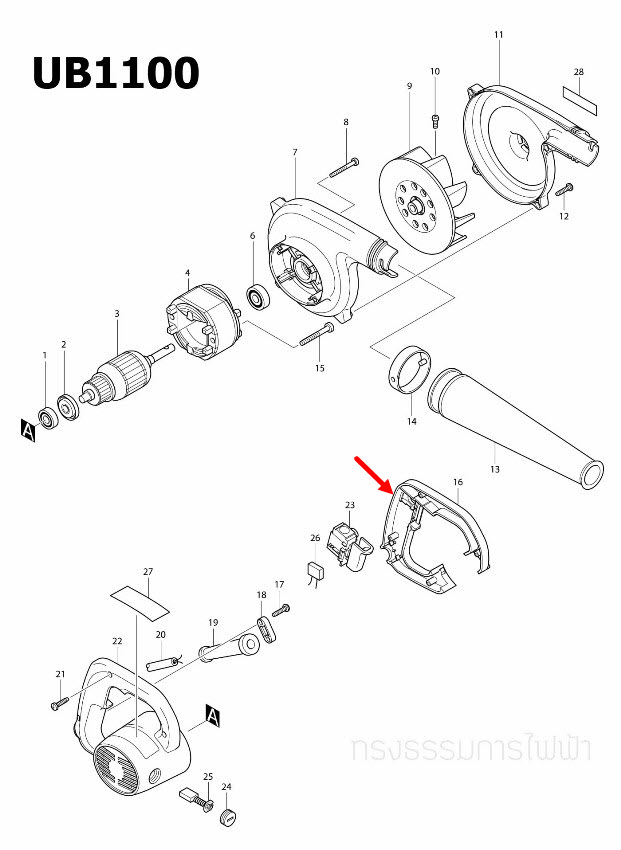 UB1100

11
28
10
9
8
7
12
6
4
3
2
1
A
15
14
13
16
23
26
27
17
18
19
20
22
21
A
25
24

ทรงธรรมการไฟฟ้า