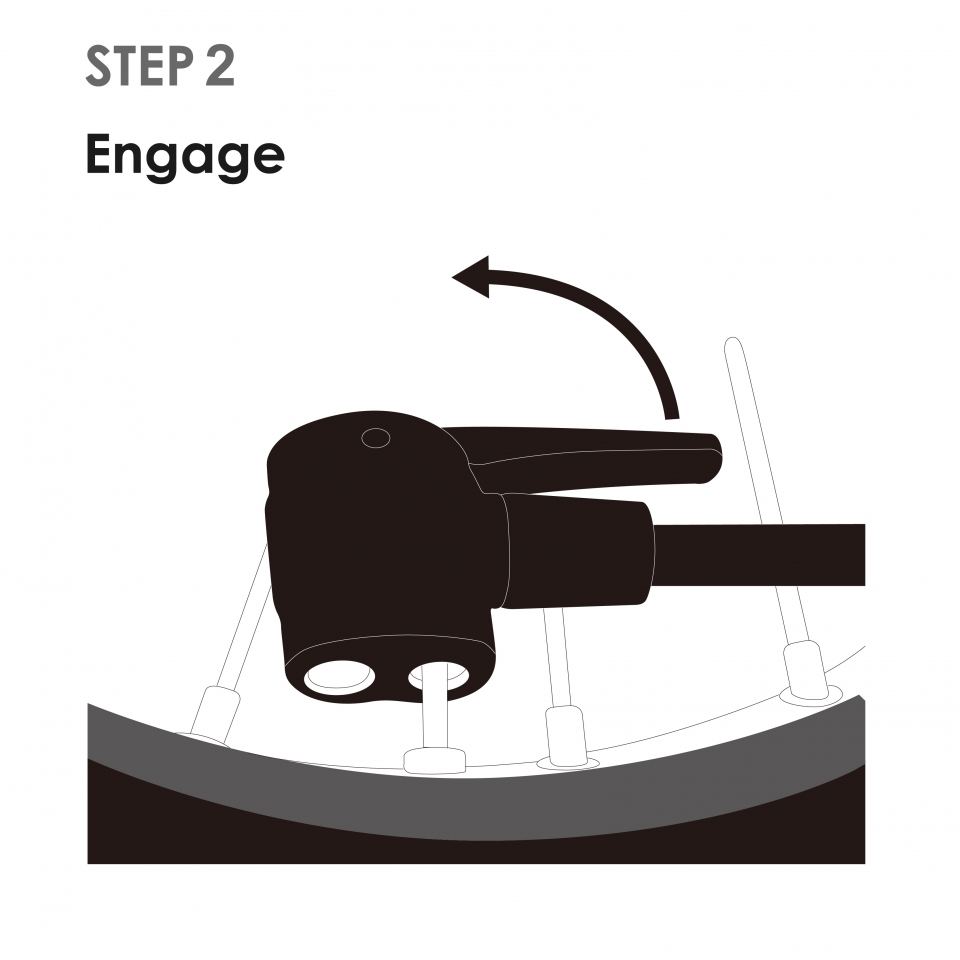 STEP 2

Engage