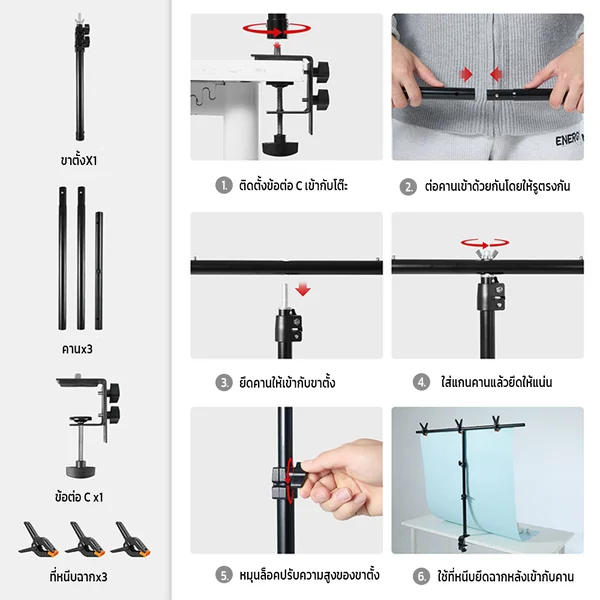 ขาตั้งX1

คานx3

ข้อต่อ C x1

ที่หนีบฉากx3

ENERG

1. ติดตั้งข้อต่อ C เข้ากับโต๊ะ

2. ต่อคานเข้าด้วยกันโดยให้รูตรงกัน

3. ยึดคานให้เข้ากับขาตั้ง

4. ใส่แกนคานแล้วยึดให้แน่น

5. หมุนล็อคปรับความสูงของขาตั้ง

6. ใช้ที่หนีบยึดฉากหลังเข้ากับคาน