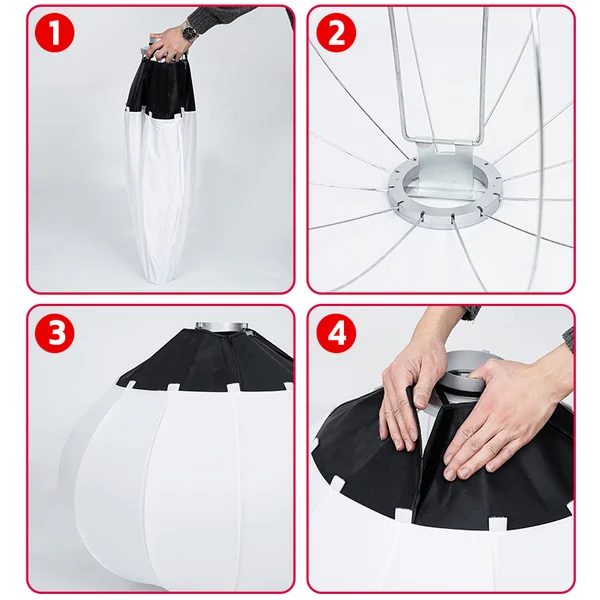 1
2
3
4