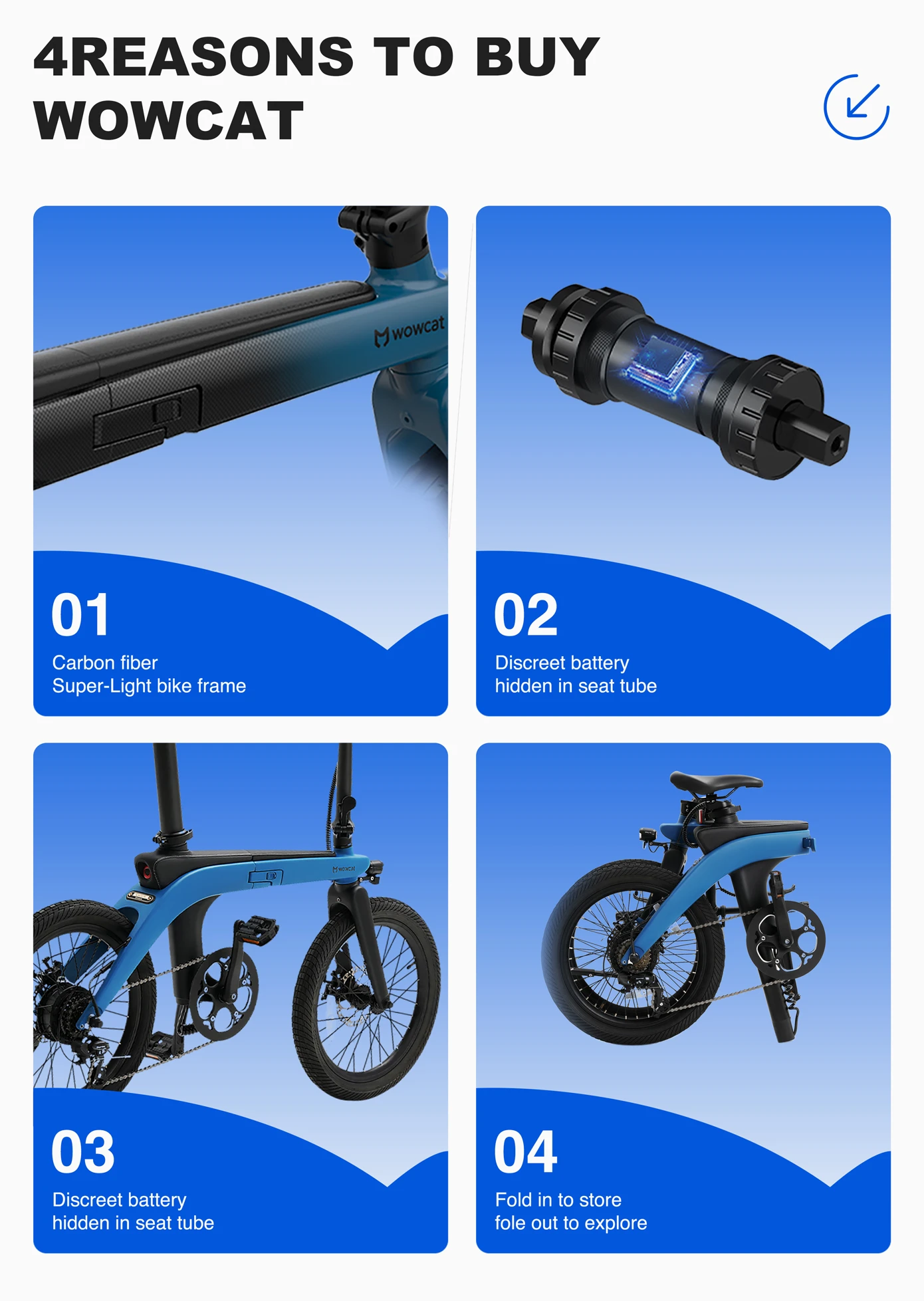 4REASONS TO BUY WOWCAT

wowcat

01
Carbon fiber
Super-Light bike frame

02
Discreet battery
hidden in seat tube

wowcat

03
Discreet battery
hidden in seat tube

04
Fold in to store
fole out to explore