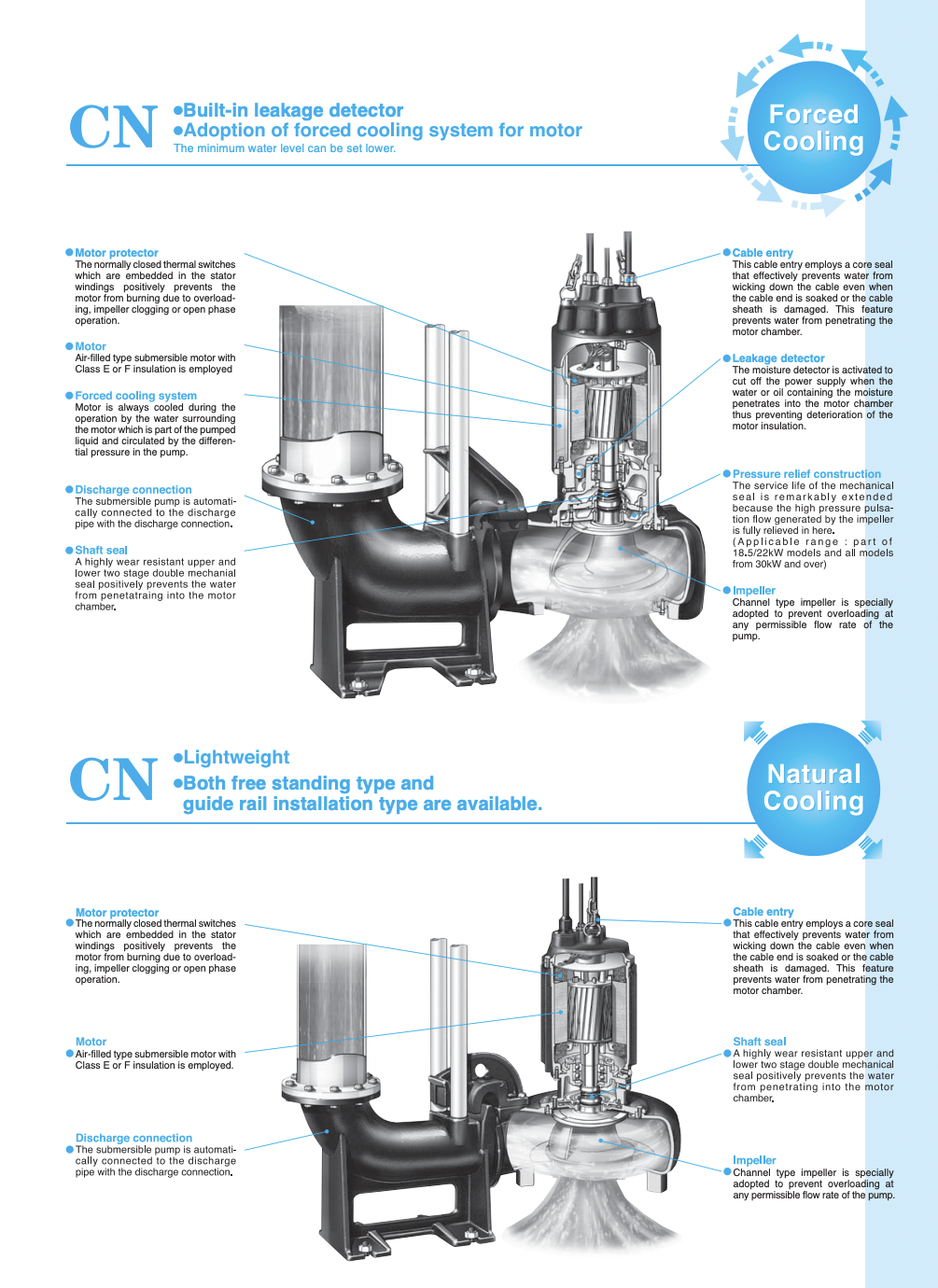 CN
●Built-in leakage detector
●Adoption of forced cooling system for motor
The minimum water level can be set lower.

Forced Cooling

●Motor protector
The normally closed thermal switches which are embedded in the stator windings positively prevents the motor from burning due to overloading, impeller clogging or open phase operation.

●Motor
Air-filled type submersible motor with Class E or F insulation is employed

●Forced cooling system
Motor is always cooled during the operation by the water surrounding the motor which is part of the pumped liquid and circulated by the differential pressure in the pump.

●Discharge connection
The submersible pump is automatically connected to the discharge pipe with the discharge connection.

●Shaft seal
A highly wear resistant upper and lower two stage double mechanial seal positively prevents the water from penetatraing into the motor chamber.

●Cable entry
This cable entry employs a core seal that effectively prevents water from wicking down the cable even when the cable end is soaked or the cable sheath is damaged. This feature prevents water from penetrating the motor chamber.

●Leakage detector
The moisture detector is activated to cut off the power supply when the water or oil containing the moisture penetrates into the motor chamber thus preventing deterioration of the motor insulation.

●Pressure relief construction
The service life of the mechanical seal is remarkably extended because the high pressure pulsation flow generated by the impeller is fully relieved in here.
(Applicable range : part of 18.5/22kW models and all models from 30kW and over)

●Impeller
Channel type impeller is specially adopted to prevent overloading at any permissible flow rate of the pump.

CN
●Lightweight
●Both free standing type and guide rail installation type are available.

Natural Cooling

Motor protector
●The normally closed thermal switches which are embedded in the stator windings positively prevents the motor from burning due to overloading, impeller clogging or open phase operation.

Motor
●Air-filled type submersible motor with Class E or F insulation is employed.

Discharge connection
●The submersible pump is automatically connected to the discharge pipe with the discharge connection.

Cable entry
●This cable entry employs a core seal that effectively prevents water from wicking down the cable even when the cable end is soaked or the cable sheath is damaged. This feature prevents water from penetrating the motor chamber.

Shaft seal
●A highly wear resistant upper and lower two stage double mechanical seal positively prevents the water from penetrating into the motor chamber.

Impeller
●Channel type impeller is specially adopted to prevent overloading at any permissible flow rate of the pump.